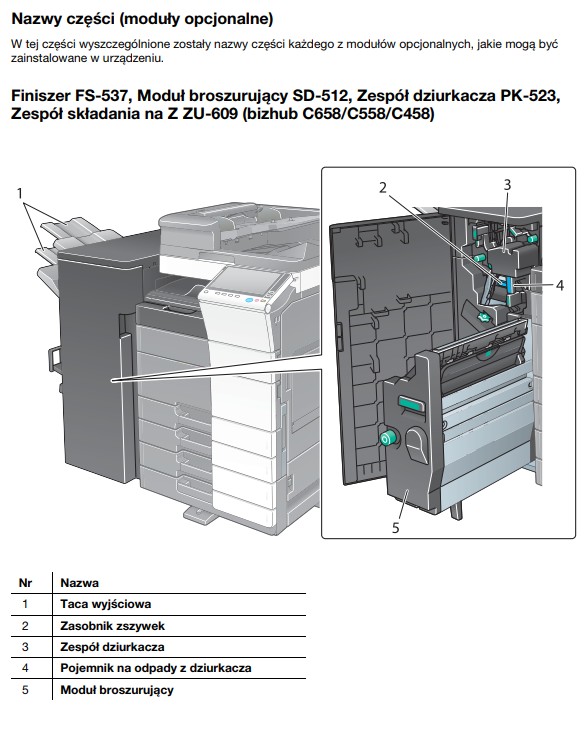 Nazwy części (moduły opcjonalne)

W tej części wyszczególnione zostały nazwy części każdego z modułów opcjonalnych, jakie mogą być zainstalowane w urządzeniu.

Finiszer FS-537, Moduł broszurujący SD-512, Zespół dziurkacza PK-523, Zespół składania na Z ZU-609 (bizhub C658/C558/C458)

1

2

3

4

5

| Nr | Nazwa |
|---|---|
| 1 | Taca wyjściowa |
| 2 | Zasobnik zszywek |
| 3 | Zespół dziurkacza |
| 4 | Pojemnik na odpady z dziurkacza |
| 5 | Moduł broszurujący |